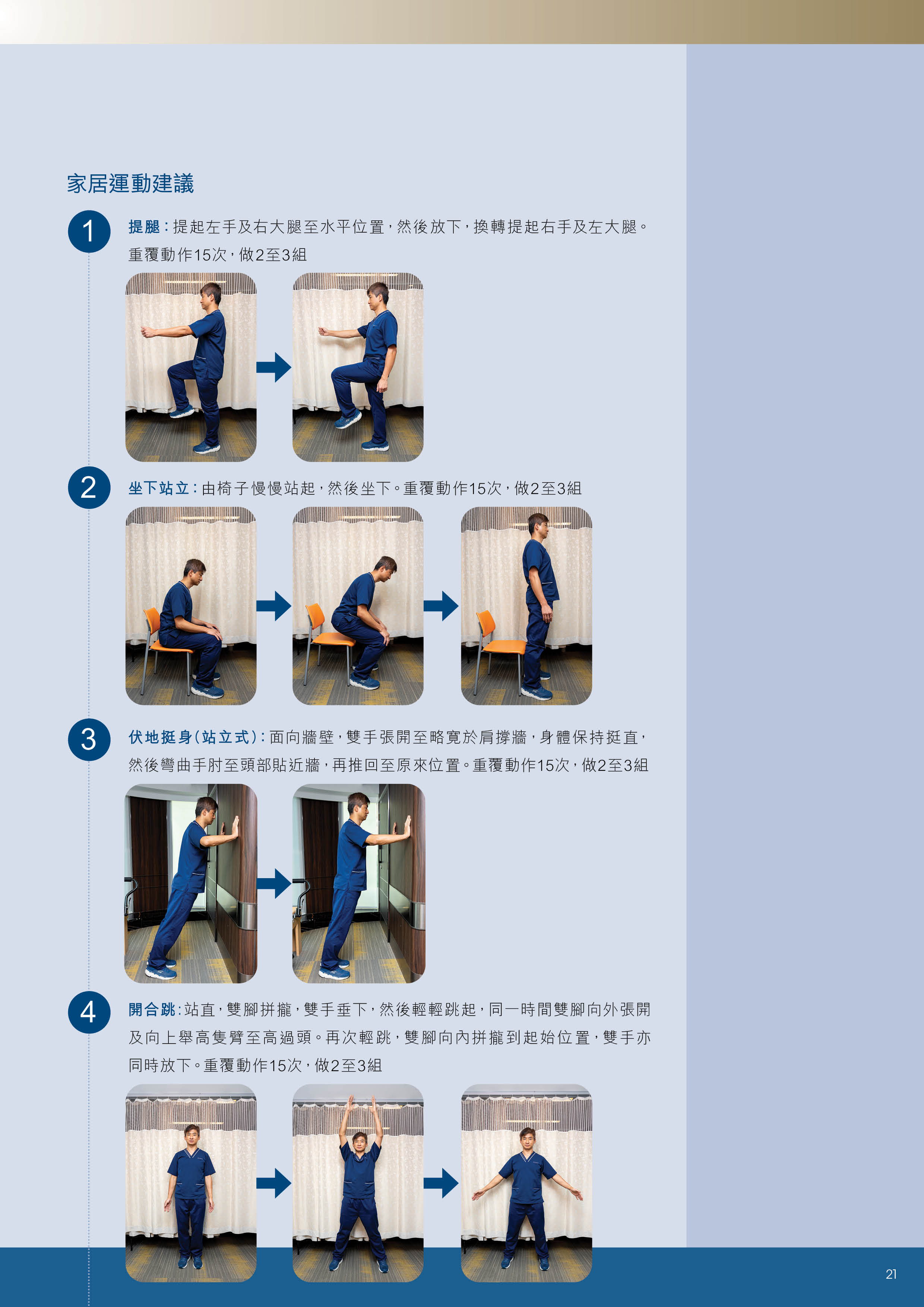 家居運動建議

1 提腿：提起左手及右大腿至水平位置，然後放下，換轉提起右手及左大腿。重覆動作15次，做2至3組

2 坐下站立：由椅子慢慢站起，然後坐下。重覆動作15次，做2至3組

3 伏地挺身(站立式)：面向牆壁，雙手張開至略寬於肩撐牆，身體保持挺直，然後彎曲手肘至頭部貼近牆，再推回至原來位置。重覆動作15次，做2至3組

4 開合跳：站直，雙腳拼攏，雙手垂下，然後輕輕跳起，同一時間雙腳向外張開及向上舉高隻臂至高過頭。再次輕跳，雙腳向內拼攏到起始位置，雙手亦同時放下。重覆動作15次，做2至3組

21